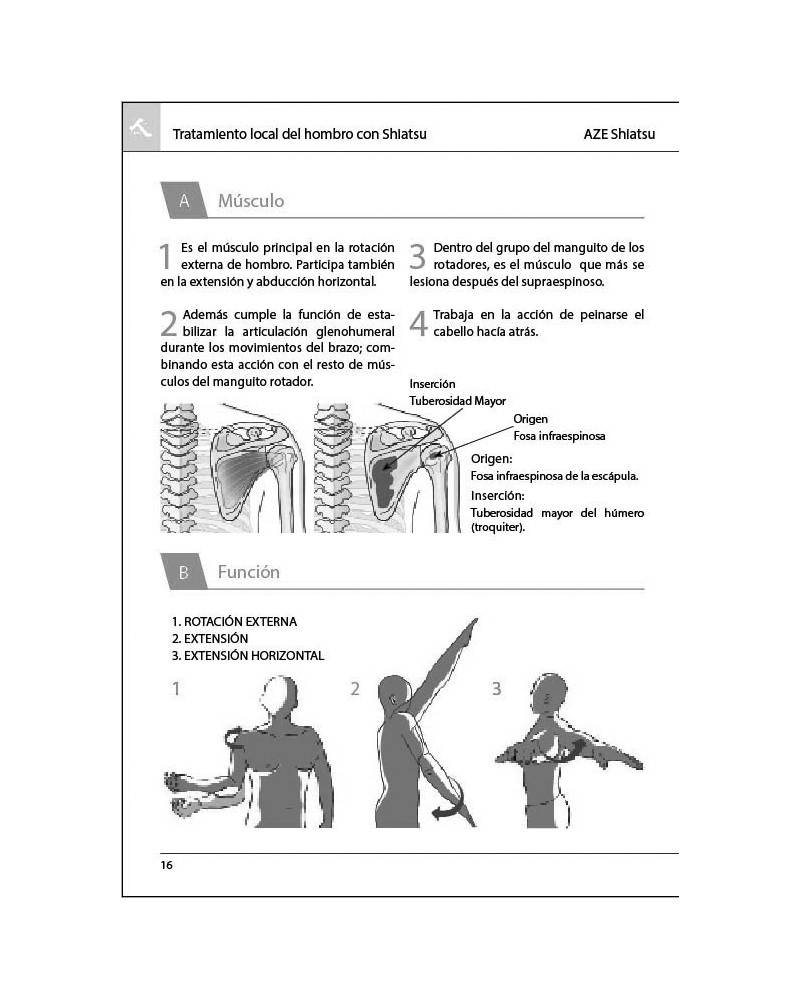 Tratamiento local del hombro con Shiatsu

AZE Shiatsu

A Músculo

1 Es el músculo principal en la rotación externa de hombro. Participa también en la extensión y abducción horizontal.

2 Además cumple la función de estabilizar la articulación glenohumeral durante los movimientos del brazo; combinando esta acción con el resto de músculos del manguito rotador.

3 Dentro del grupo del manguito de los rotadores, es el músculo que más se lesiona después del supraespinoso.

4 Trabaja en la acción de peinarse el cabello hacia atrás.

Inserción
Tuberosidad Mayor

Origen
Fosa infraespinosa

Origen:
Fosa infraespinosa de la escápula.
Inserción:
Tuberosidad mayor del húmero (troquiter).

B Función

1. ROTACIÓN EXTERNA
2. EXTENSIÓN
3. EXTENSIÓN HORIZONTAL

1

2

3

16