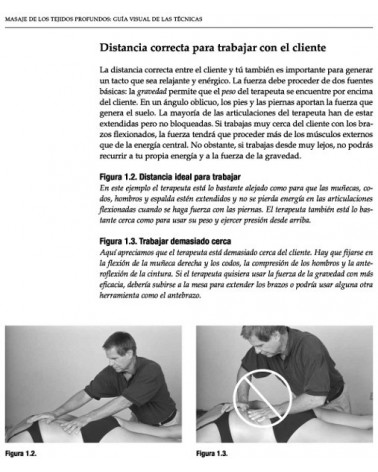 MASAJE DE LOS TEJIDOS PROFUNDOS: GUÍA VISUAL DE LAS TÉCNICAS

Distancia correcta para trabajar con el cliente

La distancia correcta entre el cliente y tú también es importante para generar un tacto que sea relajante y enérgico. La fuerza debe proceder de dos fuentes básicas: la gravedad permite que el peso del terapeuta se encuentre por encima del cliente. En un ángulo oblicuo, los pies y las piernas aportan la fuerza que genera el suelo. La mayoría de las articulaciones del terapeuta han de estar extendidas pero no bloqueadas. Si trabajas muy cerca del cliente con los brazos flexionados, la fuerza tendrá que proceder más de los músculos externos que de la energía central. No obstante, si trabajas desde muy lejos, no podrás recurrir a tu propia energía y a la fuerza de la gravedad.

Figura 1.2. Distancia ideal para trabajar
En este ejemplo el terapeuta está lo bastante alejado como para que las muñecas, codos, hombros y espalda estén extendidos y no se pierda energía en las articulaciones flexionadas cuando se haga fuerza con las piernas. El terapeuta también está lo bastante cerca como para usar su peso y ejercer presión desde arriba.

Figura 1.3. Trabajar demasiado cerca
Aquí apreciamos que el terapeuta está demasiado cerca del cliente. Hay que fijarse en la flexión de la muñeca derecha y los codos, la compresión de los hombros y la anteroflexión de la cintura. Si el terapeuta quisiera usar la fuerza de la gravedad con más eficacia, debería subirse a la mesa para extender los brazos o podría usar alguna otra herramienta como el antebrazo.

Figura 1.2.

Figura 1.3.